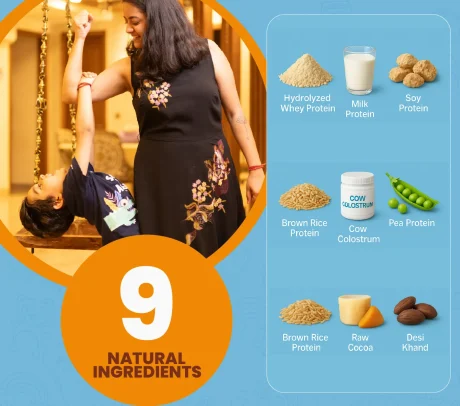 9
NATURAL INGREDIENTS

Hydrolyzed Whey Protein

Milk Protein

Soy Protein

Brown Rice Protein

COW COLOSTRUM

Cow Colostrum

Pea Protein

Brown Rice Protein

Raw Cocoa

Desi Khand