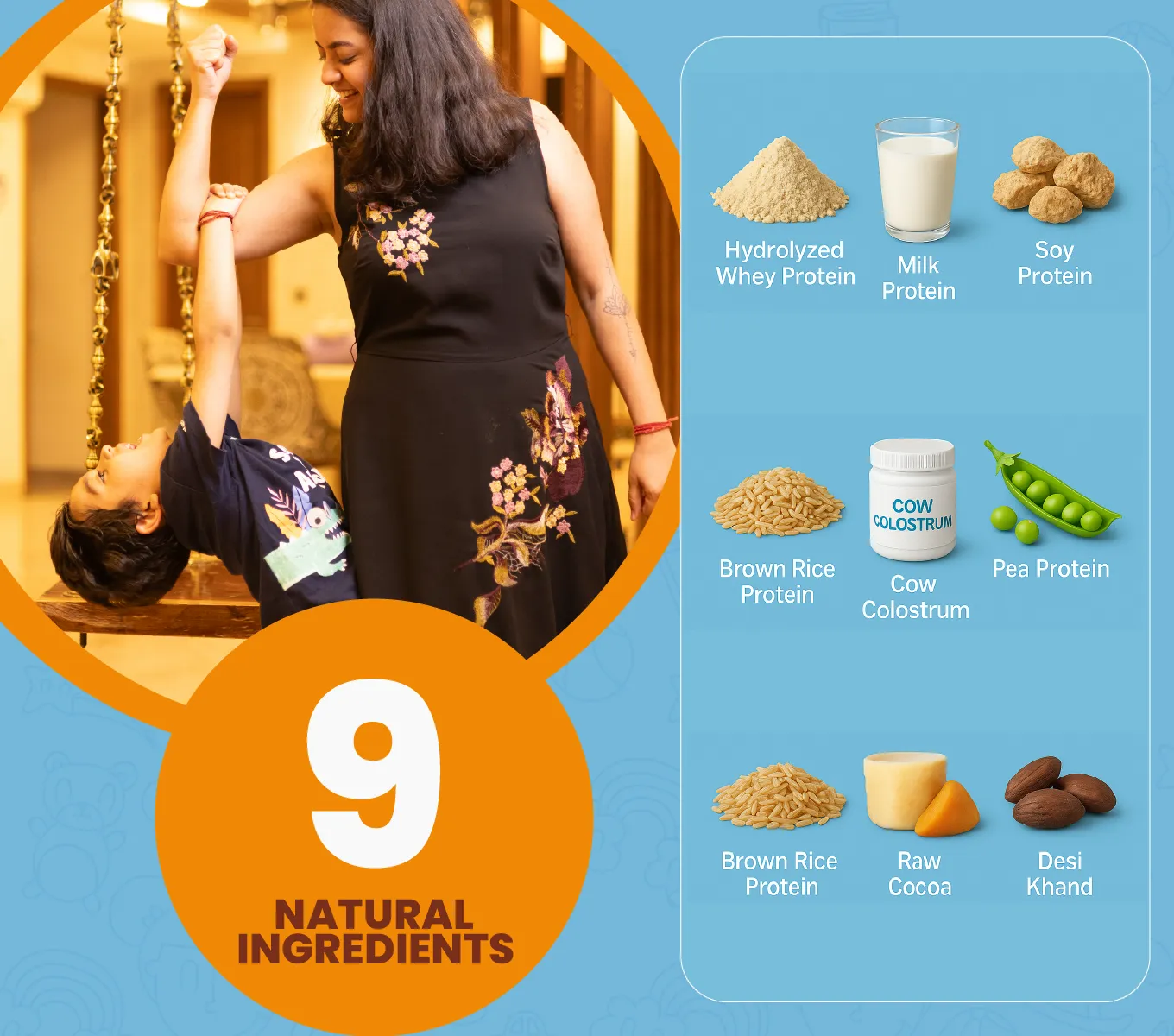 9
NATURAL INGREDIENTS

Hydrolyzed Whey Protein
Milk Protein
Soy Protein

Brown Rice Protein
COW COLOSTRUM
Cow Colostrum
Pea Protein

Brown Rice Protein
Raw Cocoa
Desi Khand